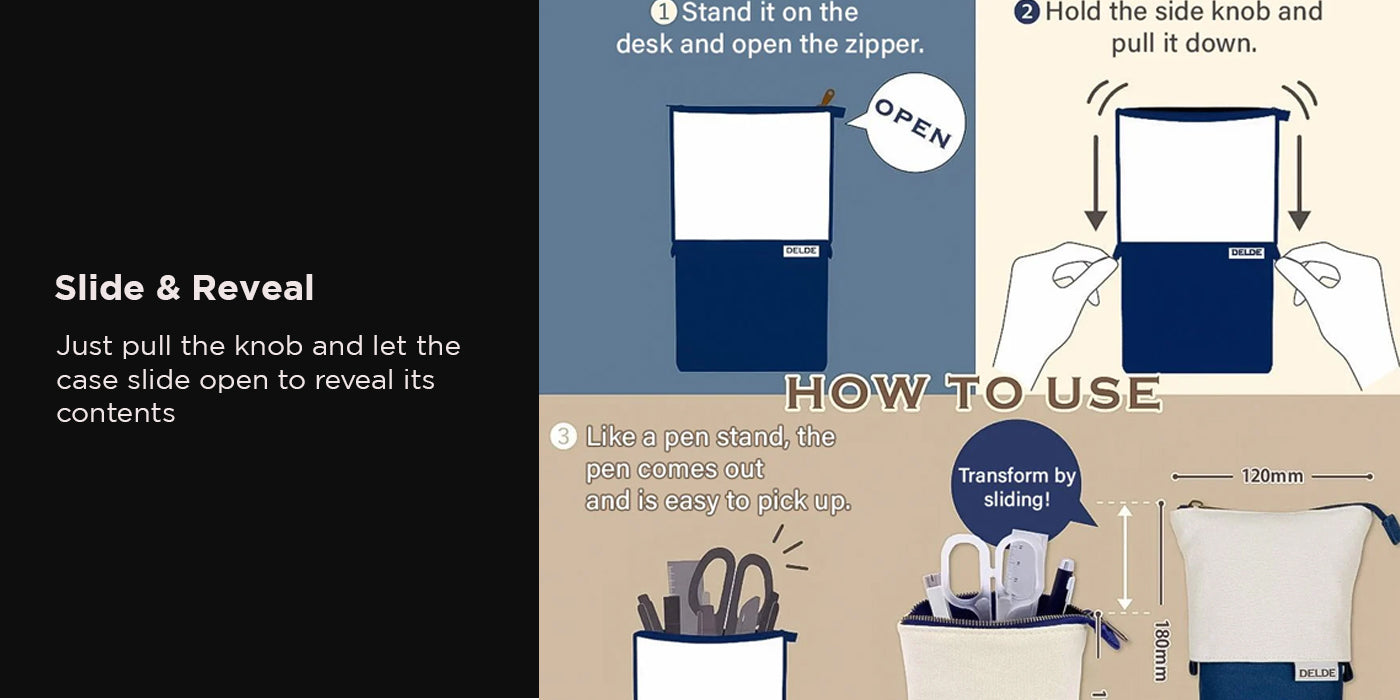 Slide & Reveal

Just pull the knob and let the case slide open to reveal its contents

① Stand it on the desk and open the zipper.

OPEN

DELDE

② Hold the side knob and pull it down.

DELDE

HOW TO USE

③ Like a pen stand, the pen comes out and is easy to pick up.

Transform by sliding!

120mm

180mm

DELDE