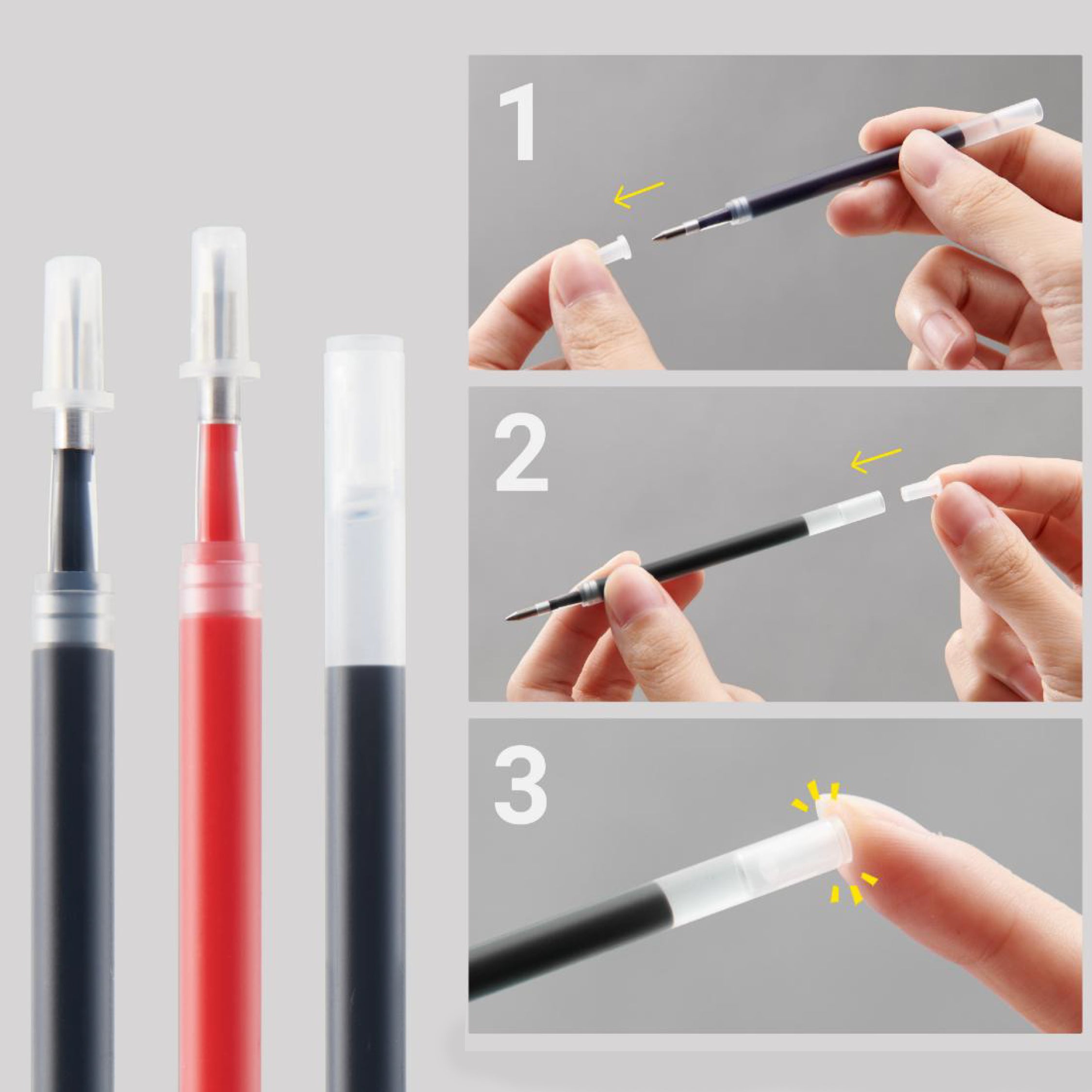 1

2

3