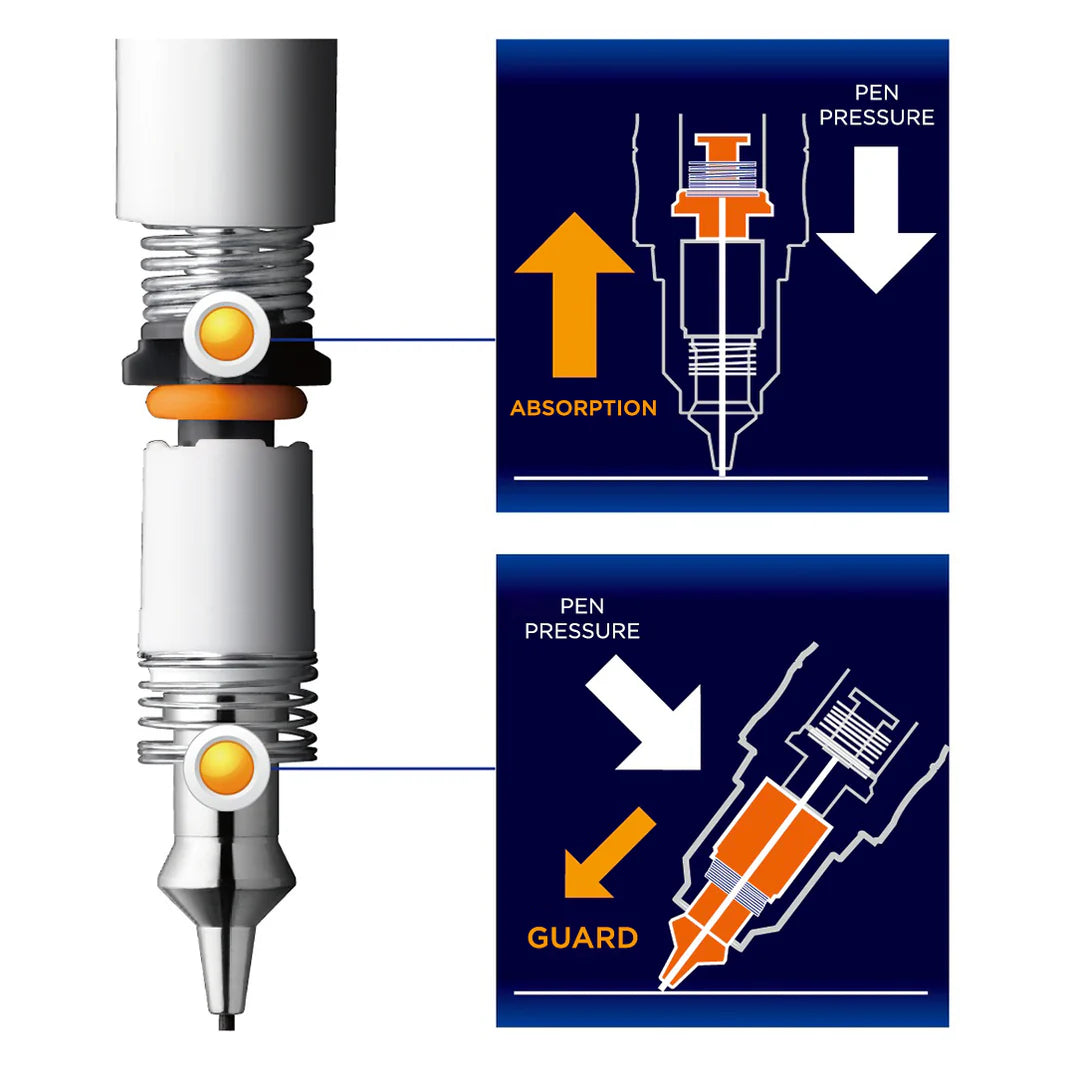 PEN PRESSURE

ABSORPTION

PEN PRESSURE

GUARD