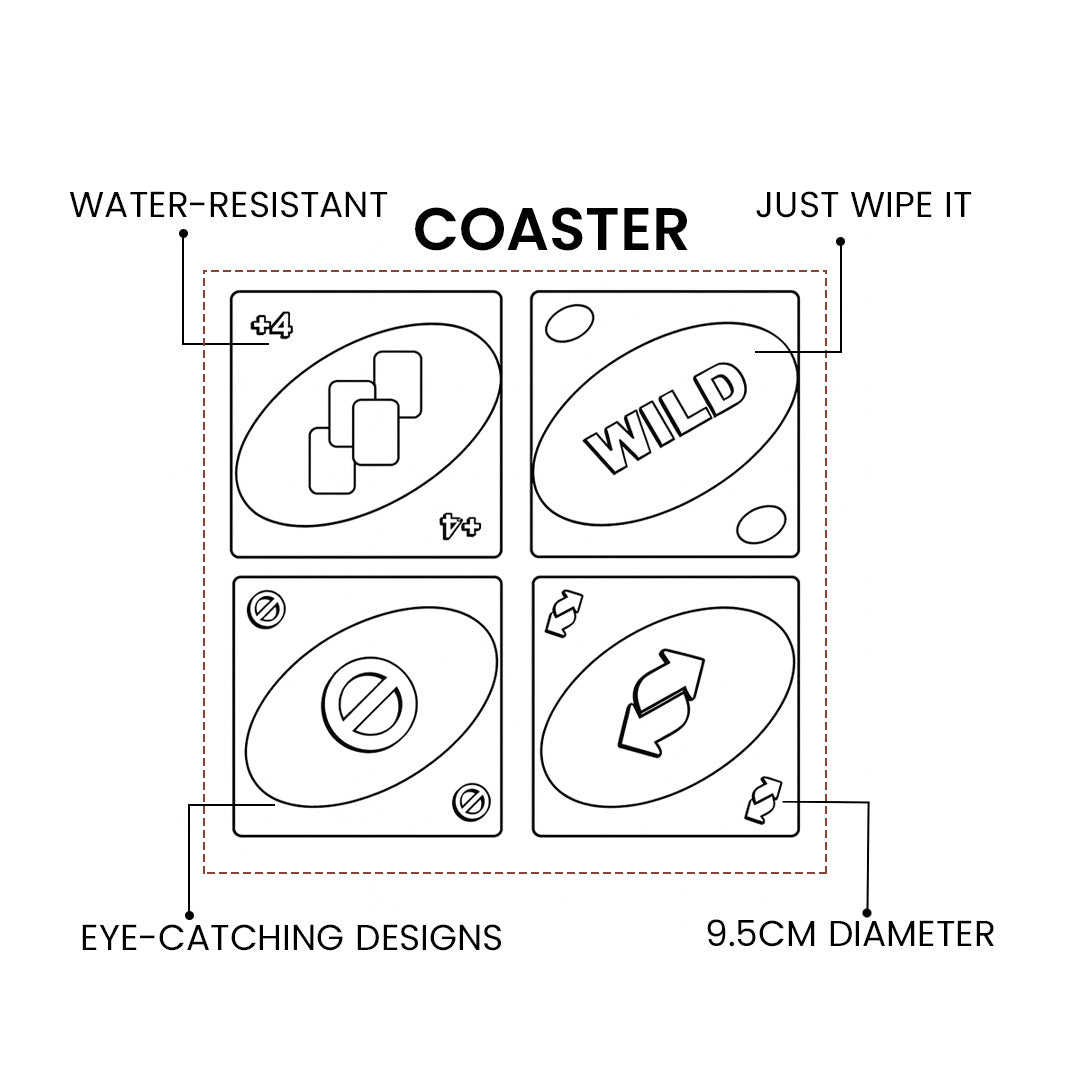 WATER-RESISTANT

COASTER

JUST WIPE IT

+4

+4

WILD

EYE-CATCHING DESIGNS

9.5CM DIAMETER