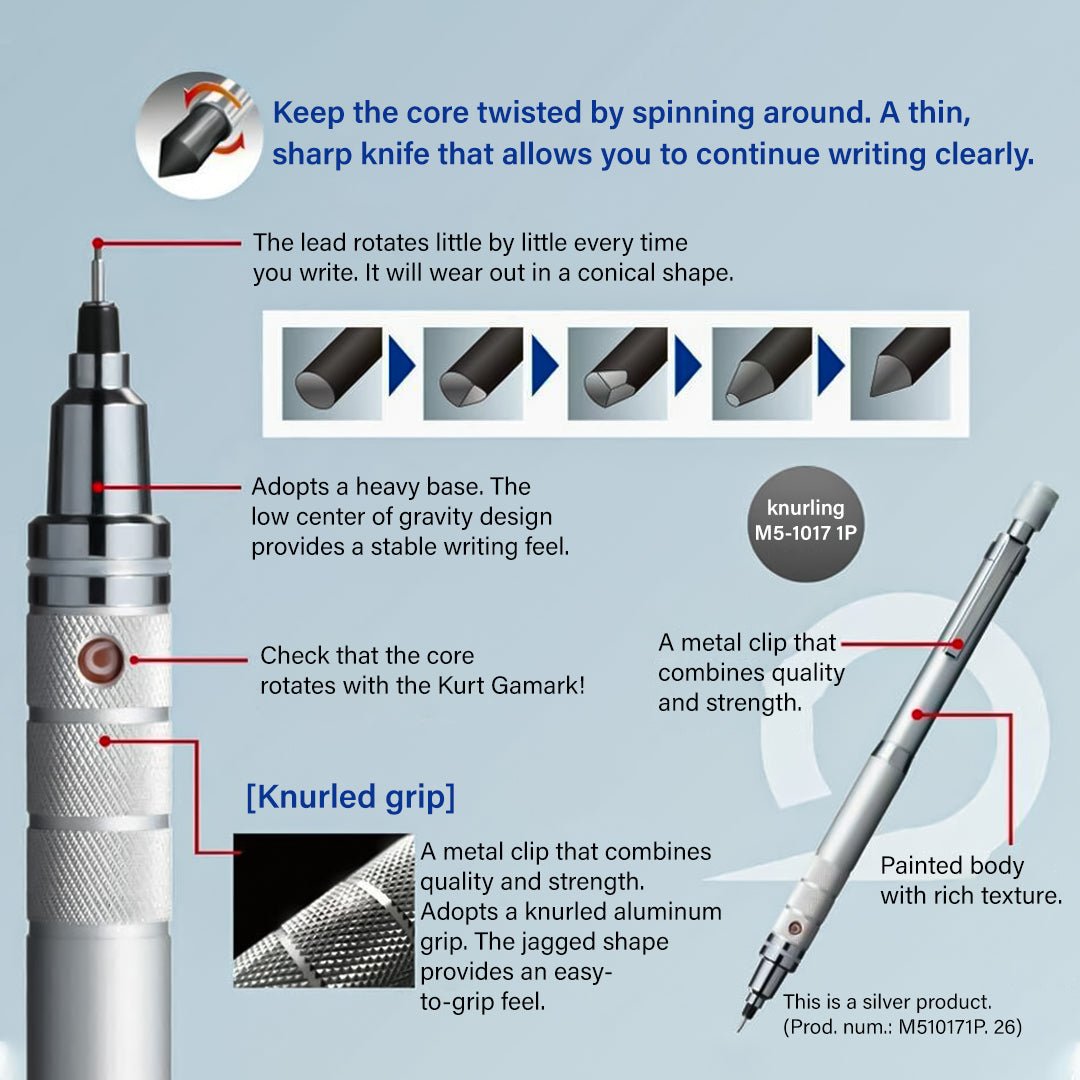 Keep the core twisted by spinning around. A thin, sharp knife that allows you to continue writing clearly.

The lead rotates little by little every time you write. It will wear out in a conical shape.

Adopts a heavy base. The low center of gravity design provides a stable writing feel.

knurling M5-1017 1P

Check that the core rotates with the Kurt Gamark!

A metal clip that combines quality and strength.

[Knurled grip]

A metal clip that combines quality and strength. Adopts a knurled aluminum grip. The jagged shape provides an easy-to-grip feel.

Painted body with rich texture.

This is a silver product. (Prod. num.: M510171P. 26)