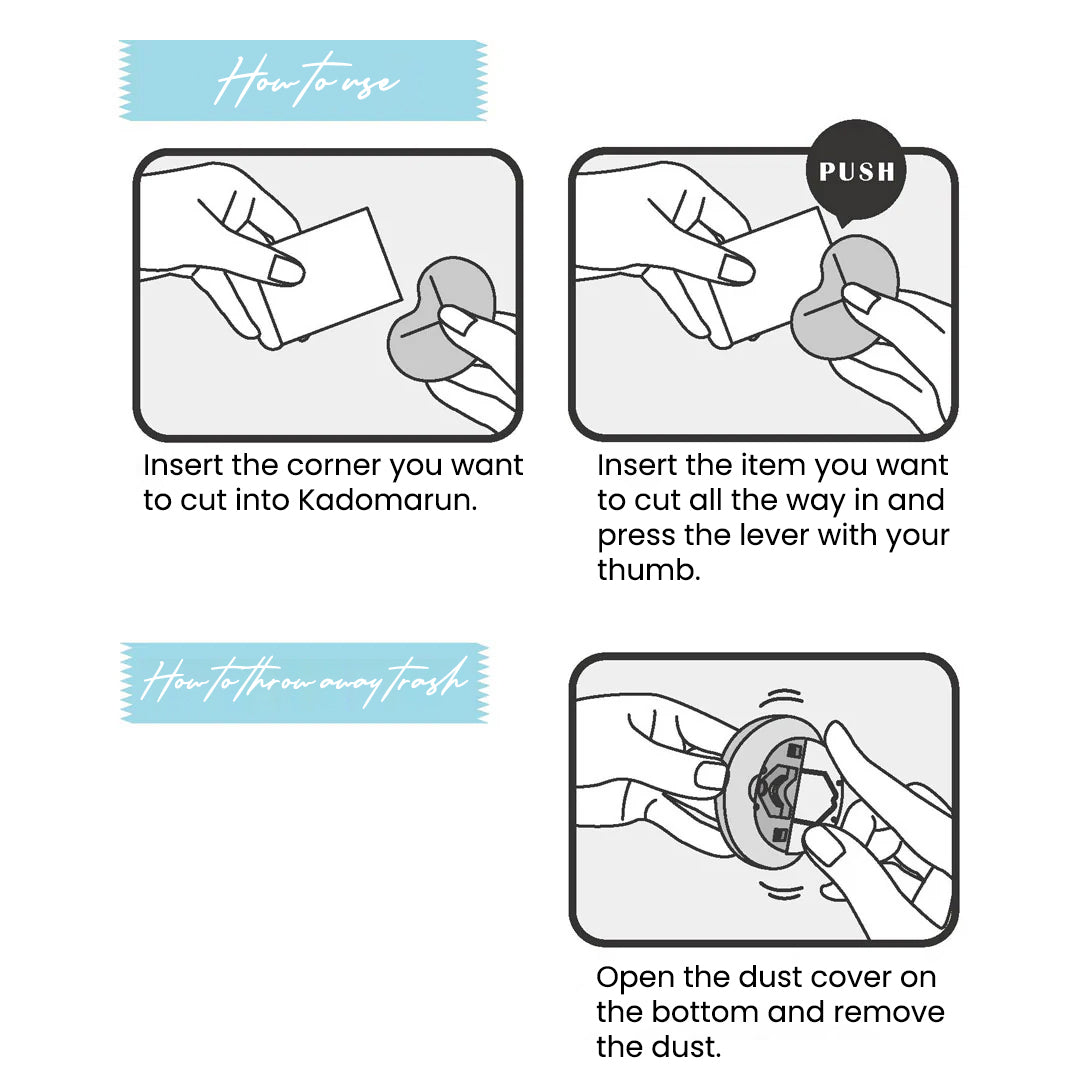 How to use

Insert the corner you want to cut into Kadomarun.

PUSH

Insert the item you want to cut all the way in and press the lever with your thumb.

How to throw away trash

Open the dust cover on the bottom and remove the dust.