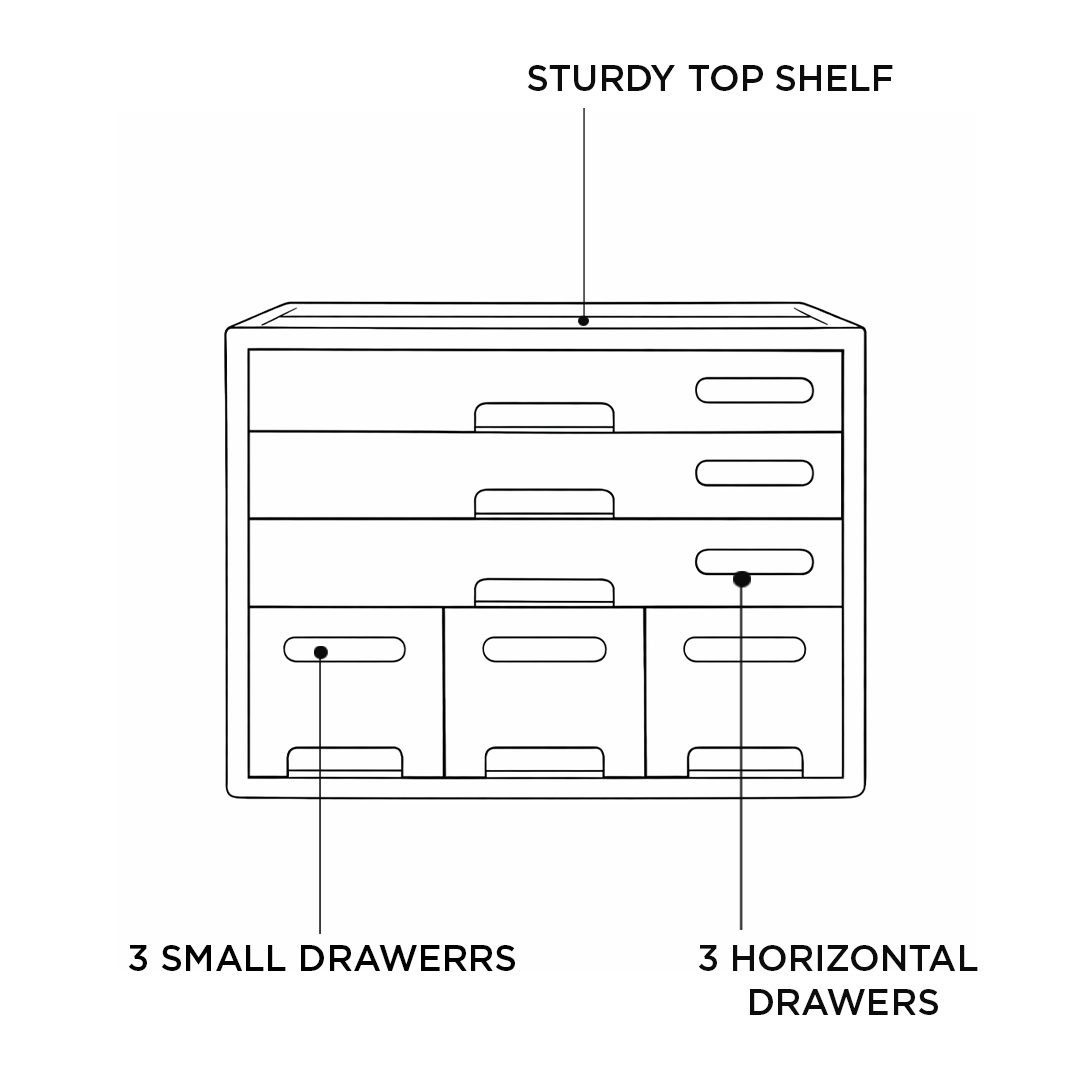 STURDY TOP SHELF

3 SMALL DRAWERRS

3 HORIZONTAL DRAWERS