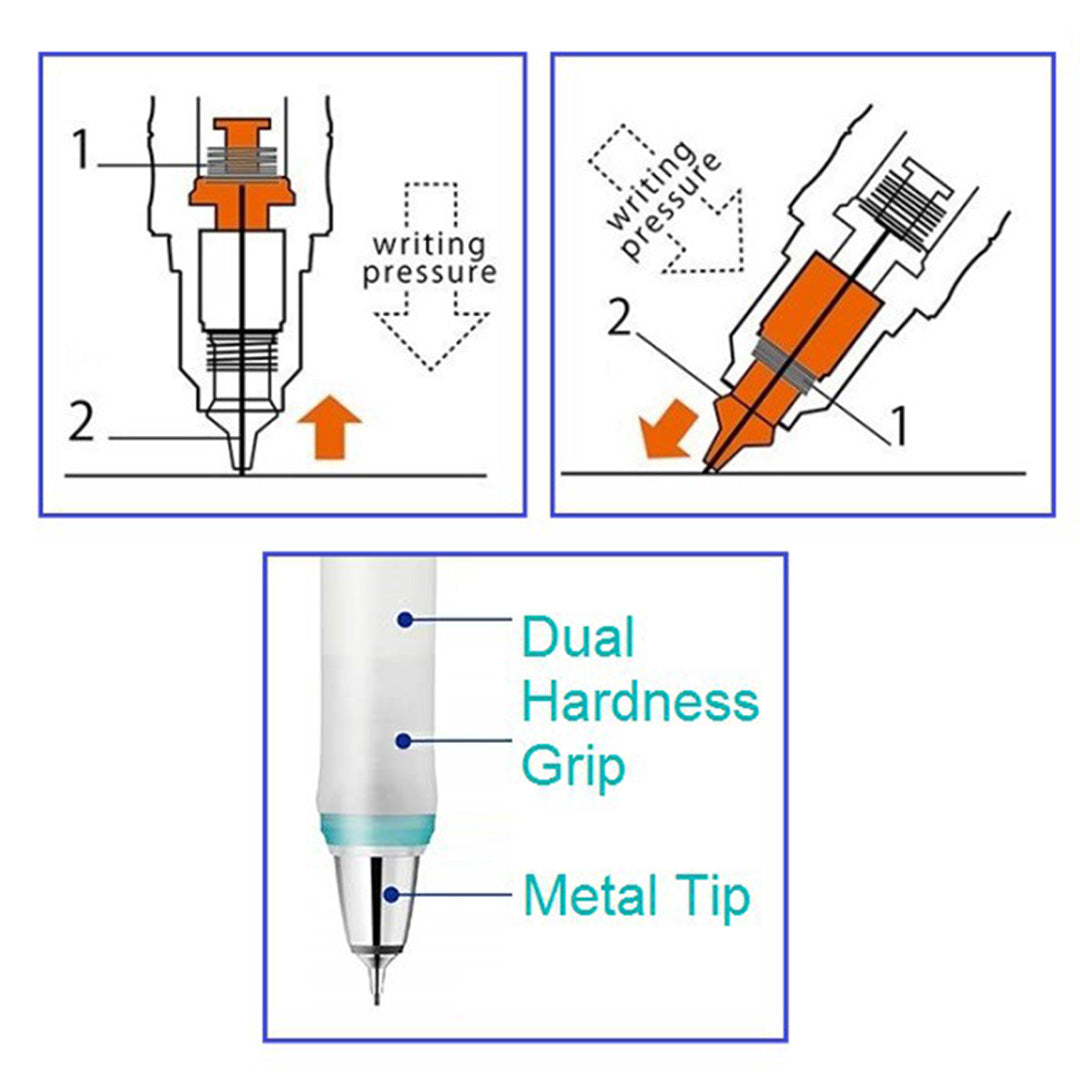 1
writing pressure
2

writing pressure
2
1

Dual Hardness Grip
Metal Tip