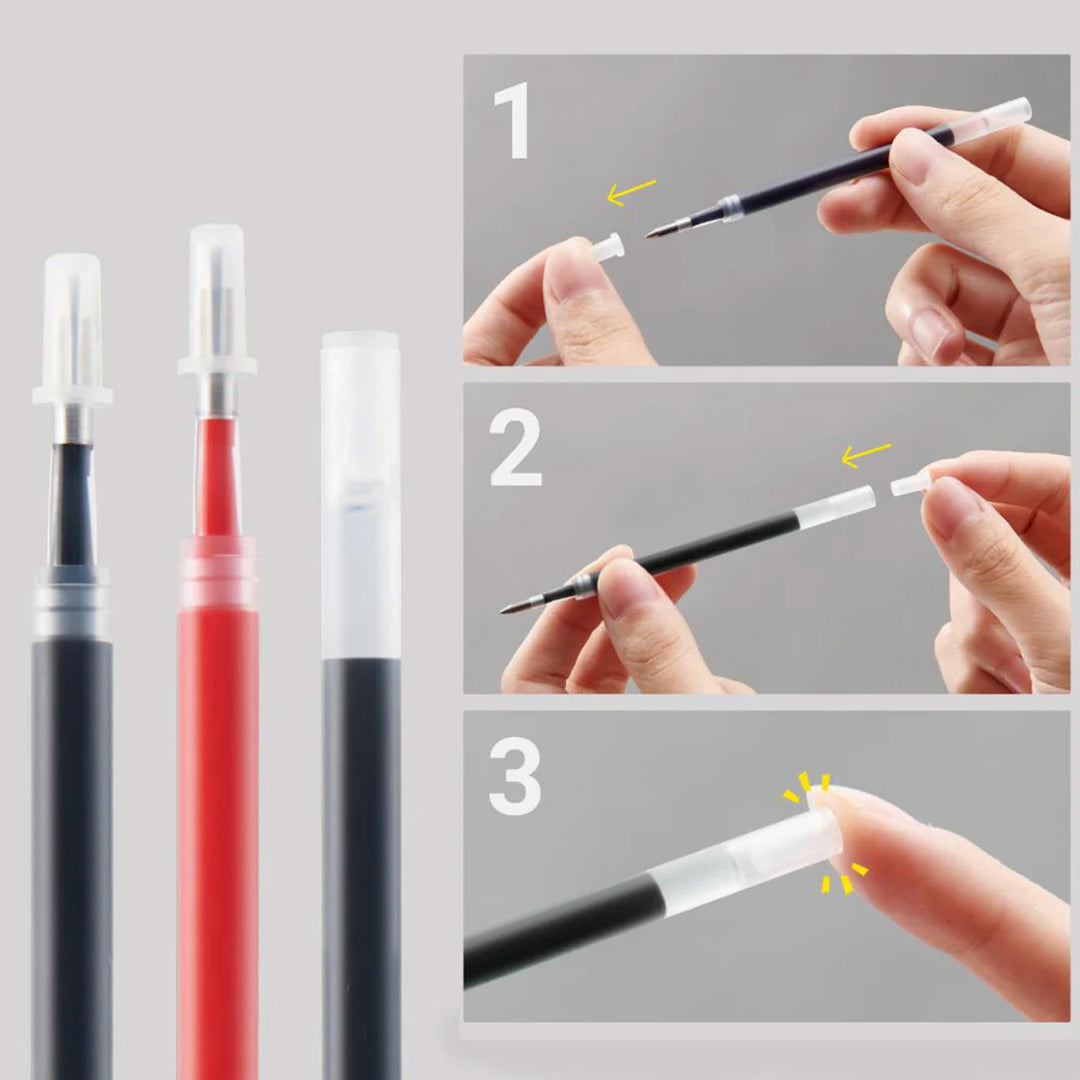 1

2

3