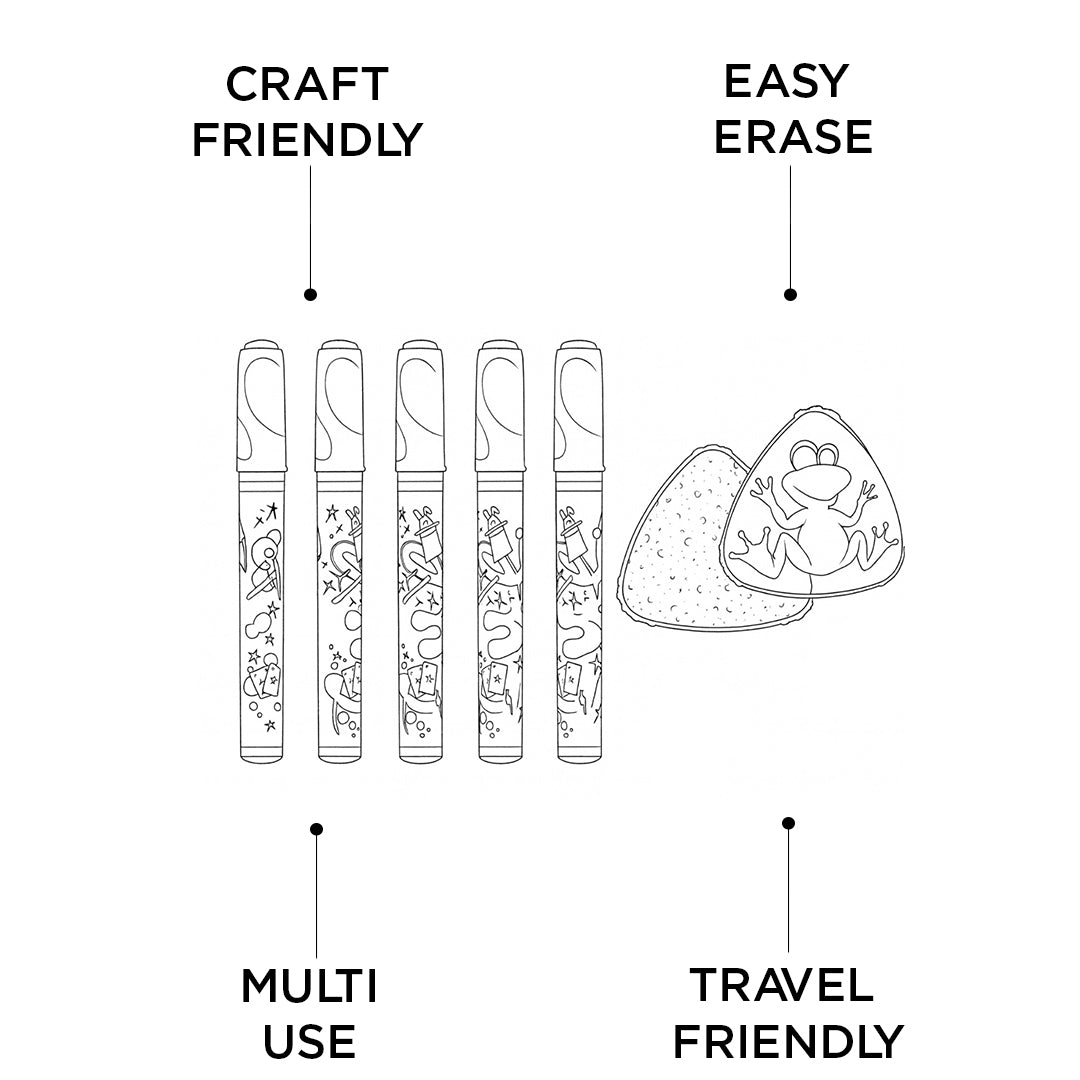 CRAFT FRIENDLY

EASY ERASE

MULTI USE

TRAVEL FRIENDLY