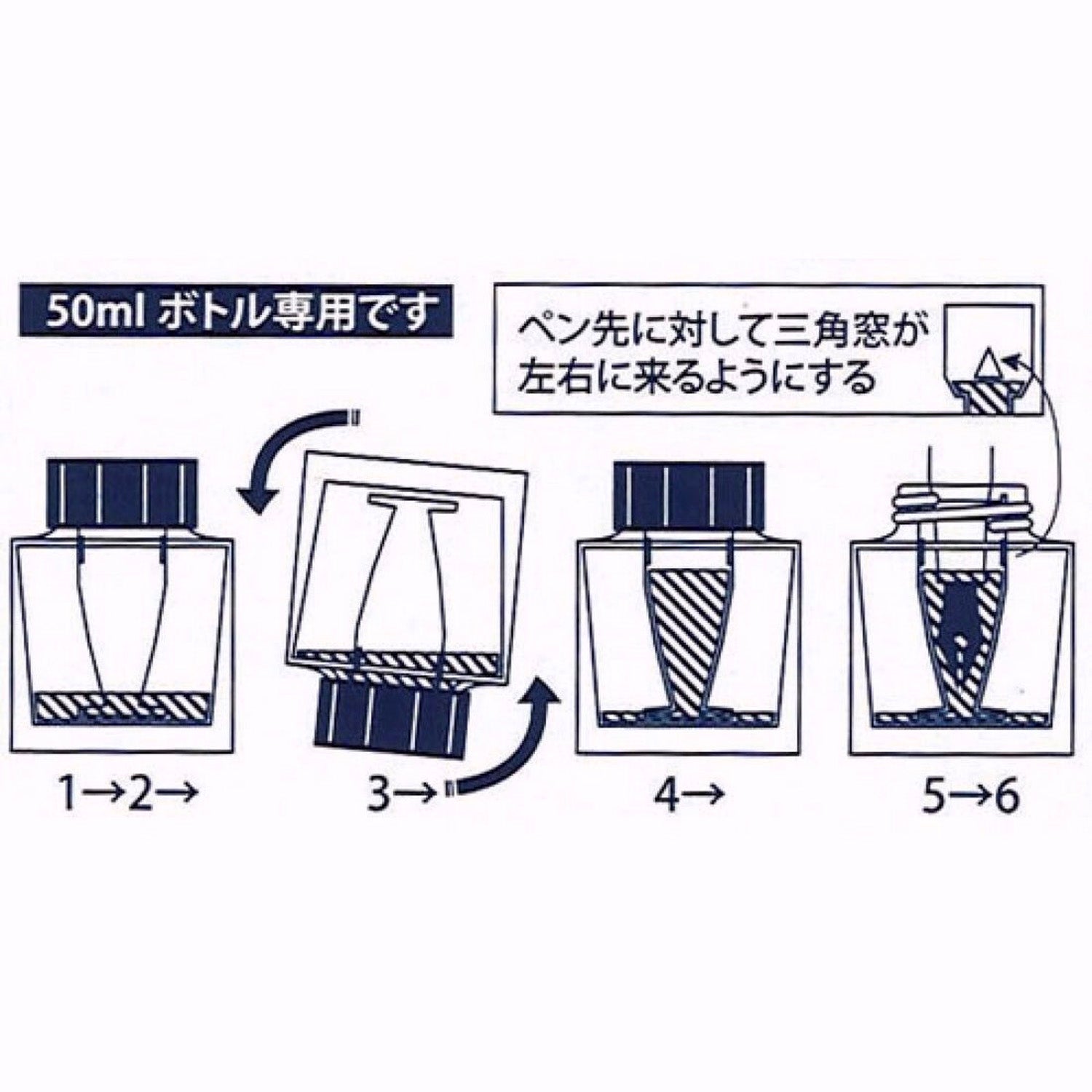 50ml ボトル専用です

ペン先に対して三角窓が左右に来るようにする

1→2→

3→

4→

5→6