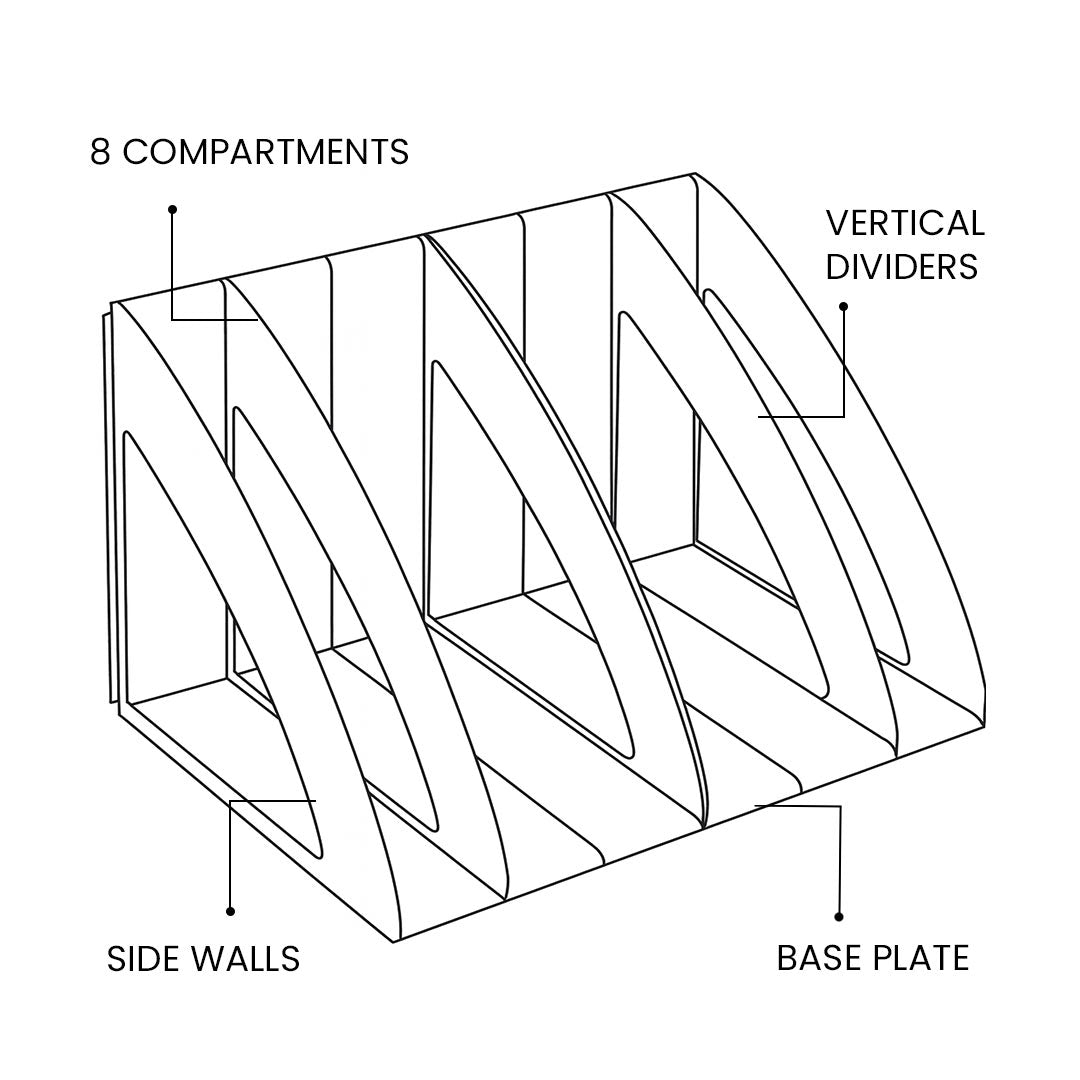 8 COMPARTMENTS

VERTICAL DIVIDERS

SIDE WALLS

BASE PLATE