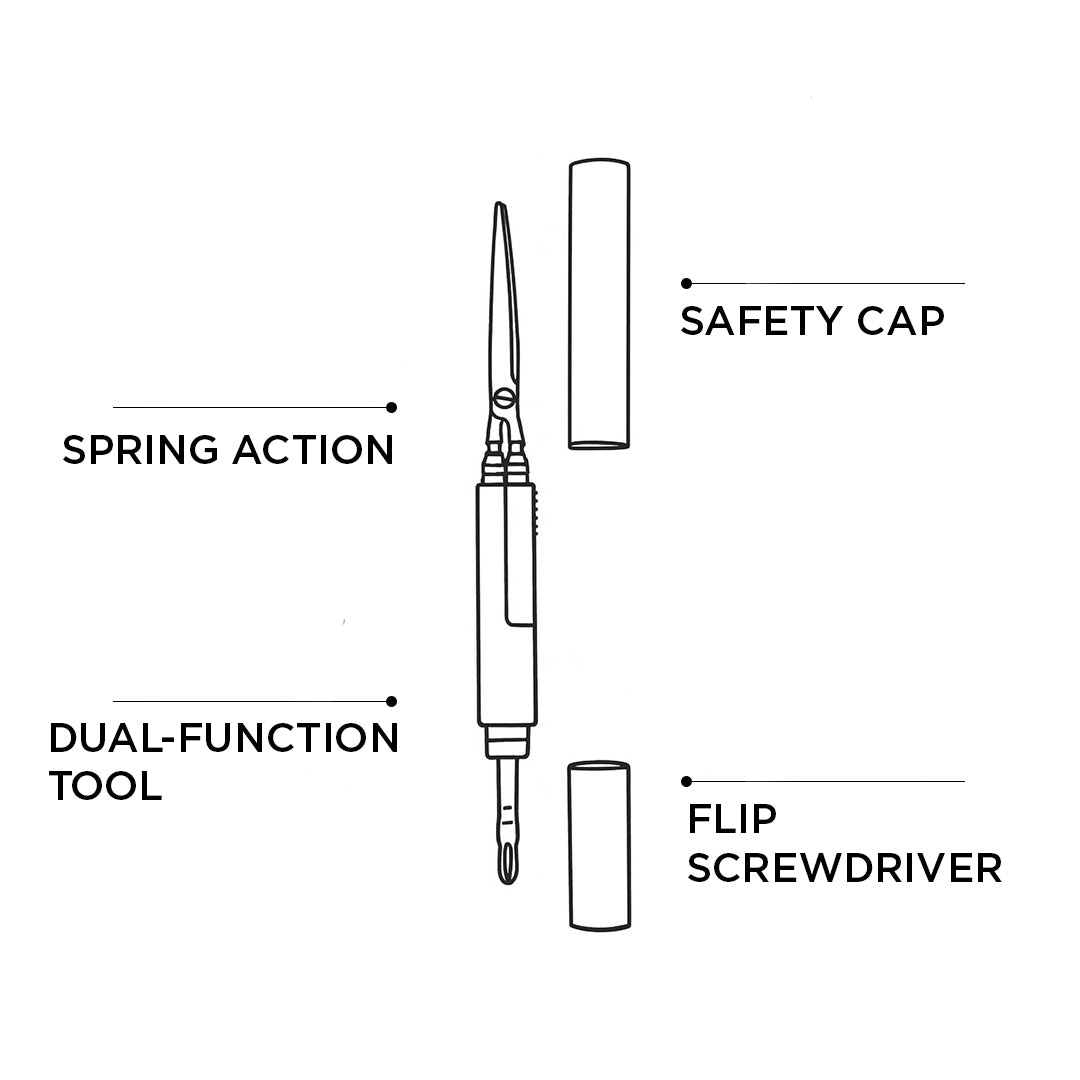 SAFETY CAP

SPRING ACTION

DUAL-FUNCTION TOOL

FLIP SCREWDRIVER