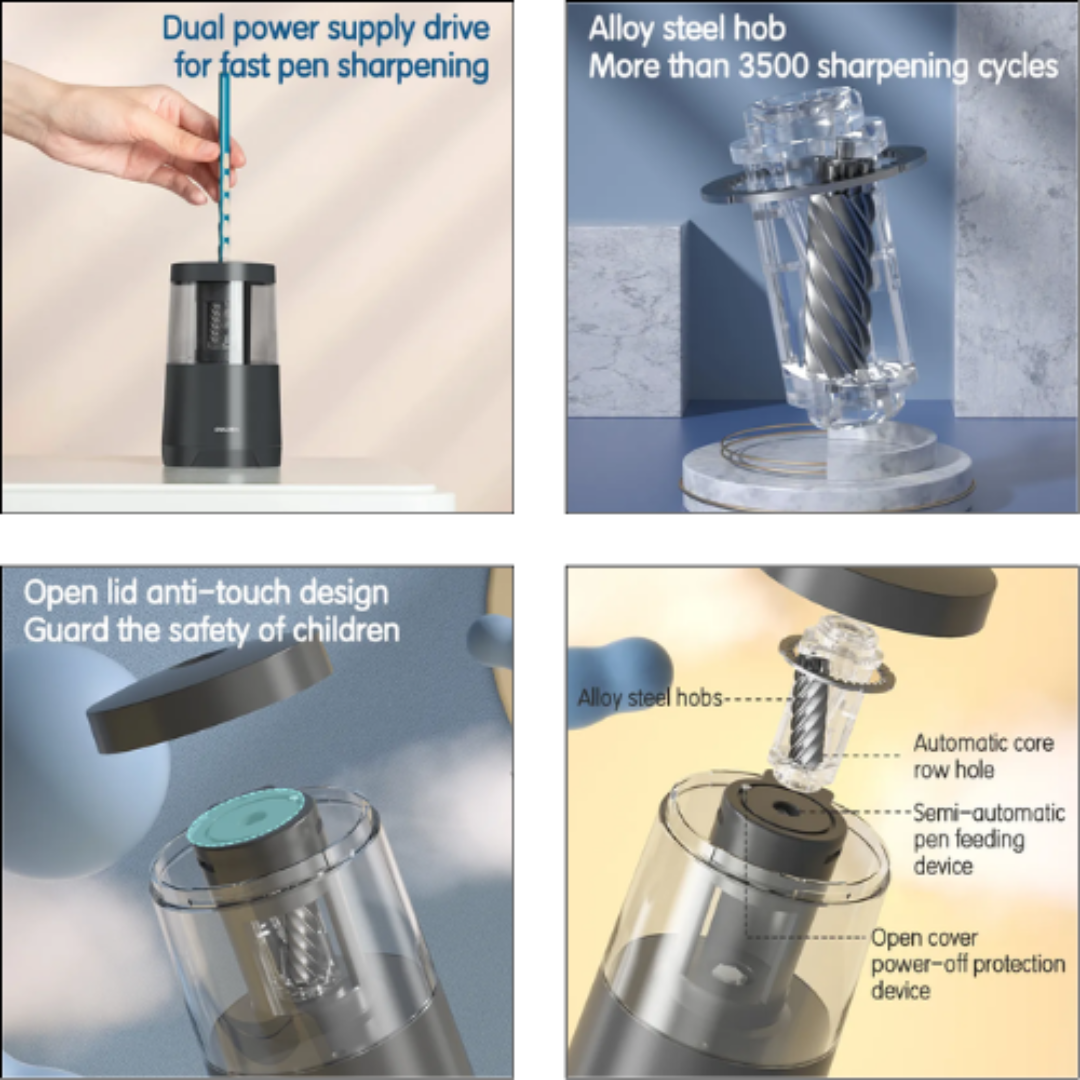 Dual power supply drive for fast pen sharpening

Alloy steel hob
More than 3500 sharpening cycles

Open lid anti-touch design
Guard the safety of children

Alloy steel hobs

Automatic core row hole

Semi-automatic pen feeding device

Open cover power-off protection device