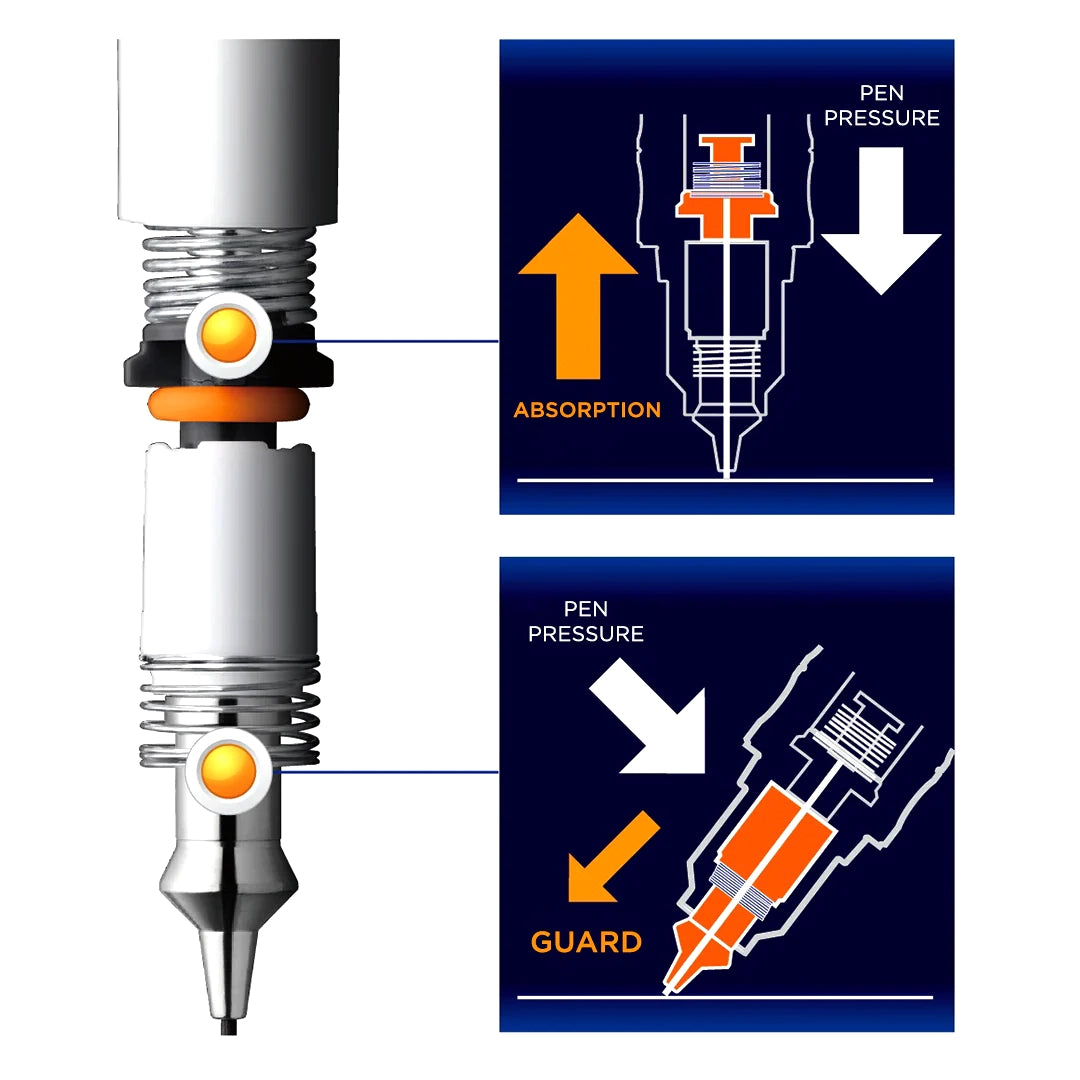 PEN
PRESSURE

ABSORPTION

PEN
PRESSURE

GUARD