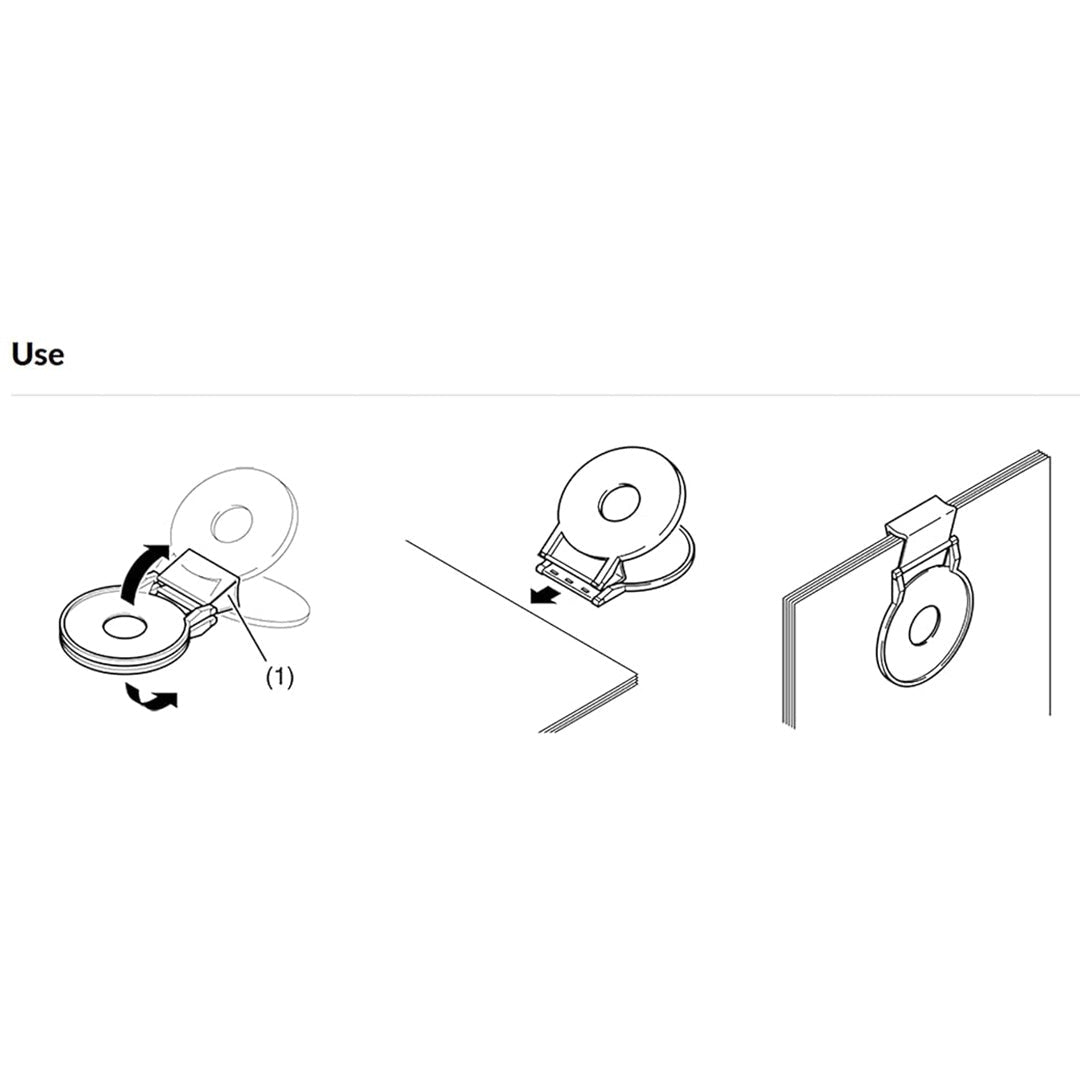 Use

(1)