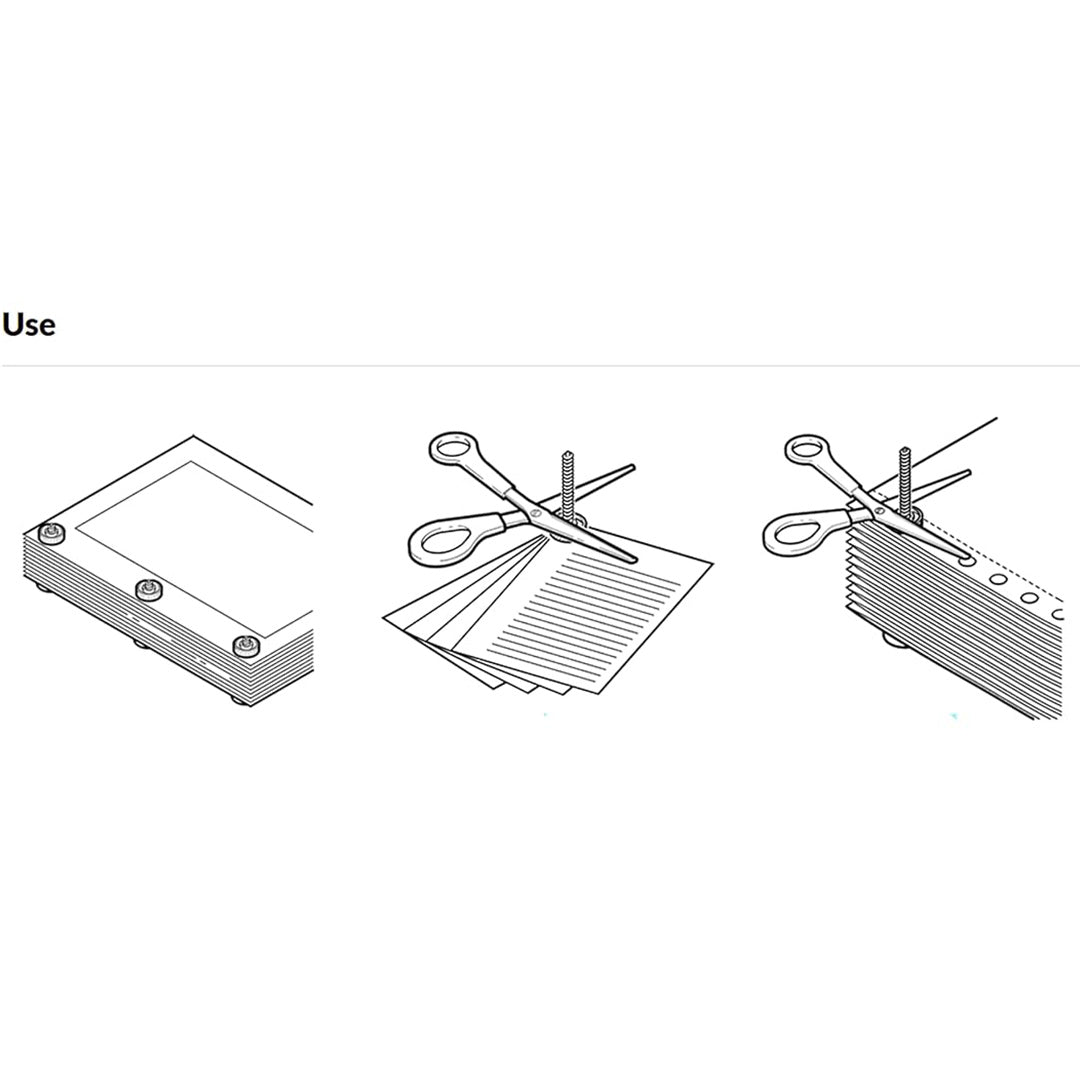 Use