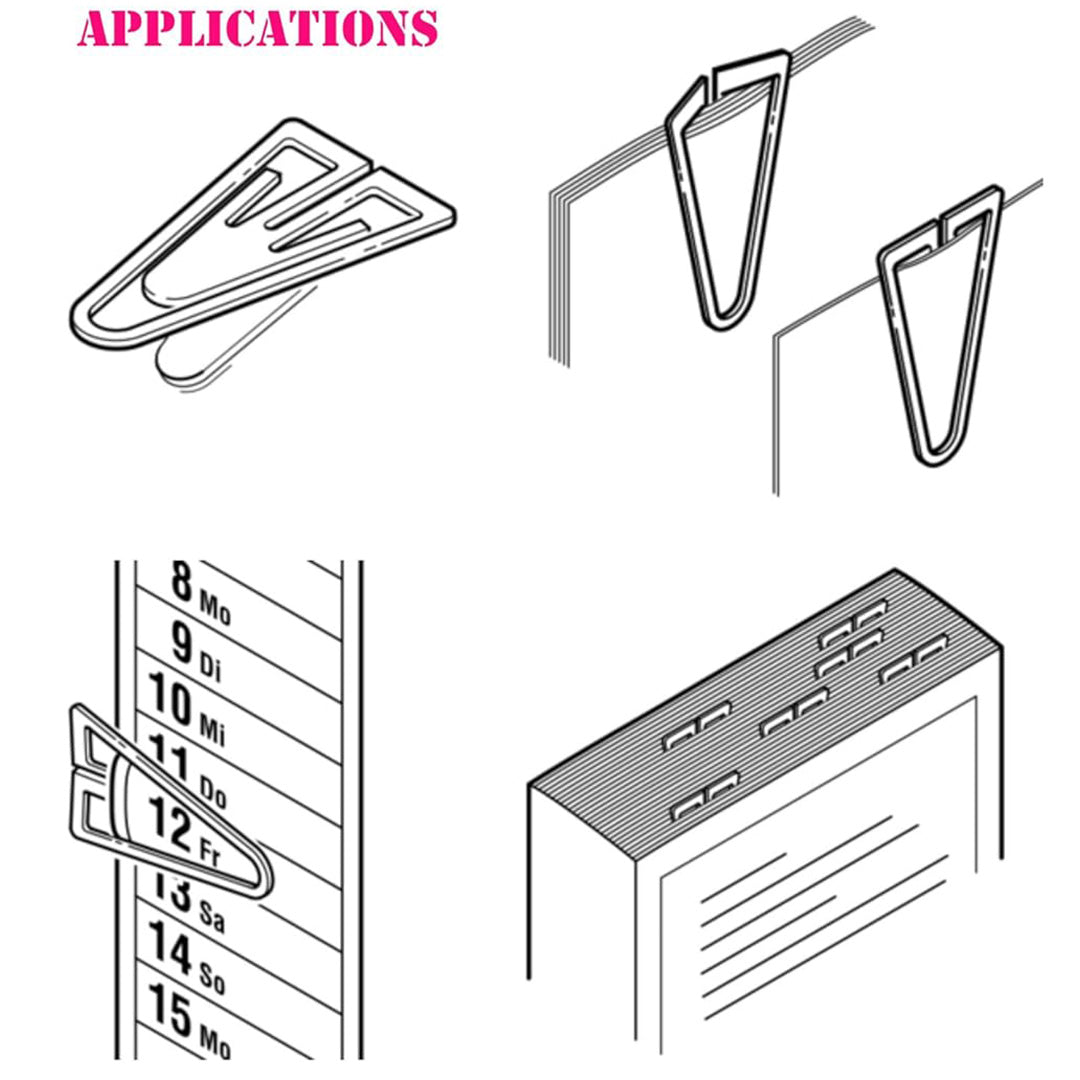 APPLICATIONS

8 Mo
9 Di
10 Mi
11 Do
12 Fr
13 Sa
14 So
15 Mo