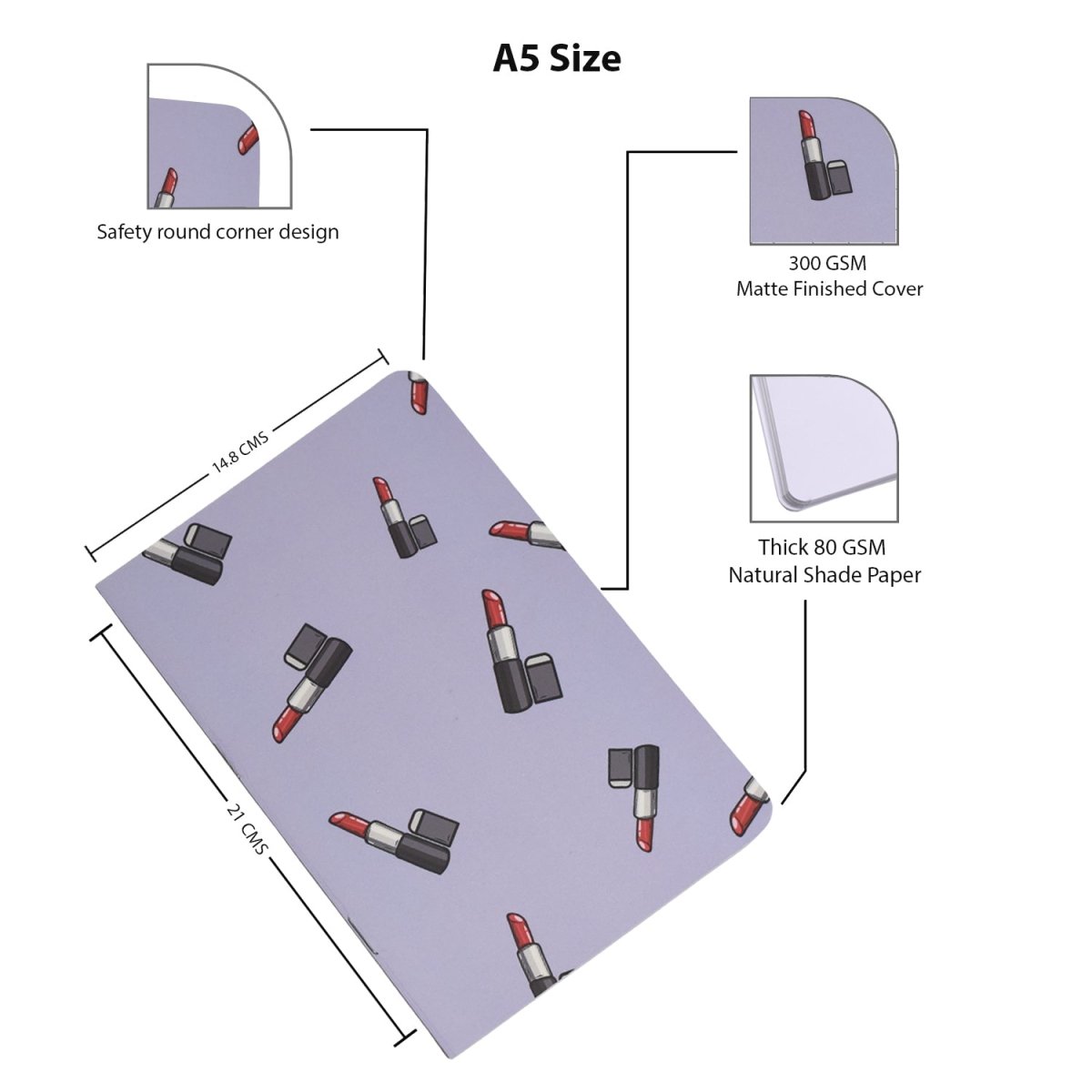 A5 Size

Safety round corner design

300 GSM
Matte Finished Cover

Thick 80 GSM
Natural Shade Paper

14.8 CMS

21 CMS