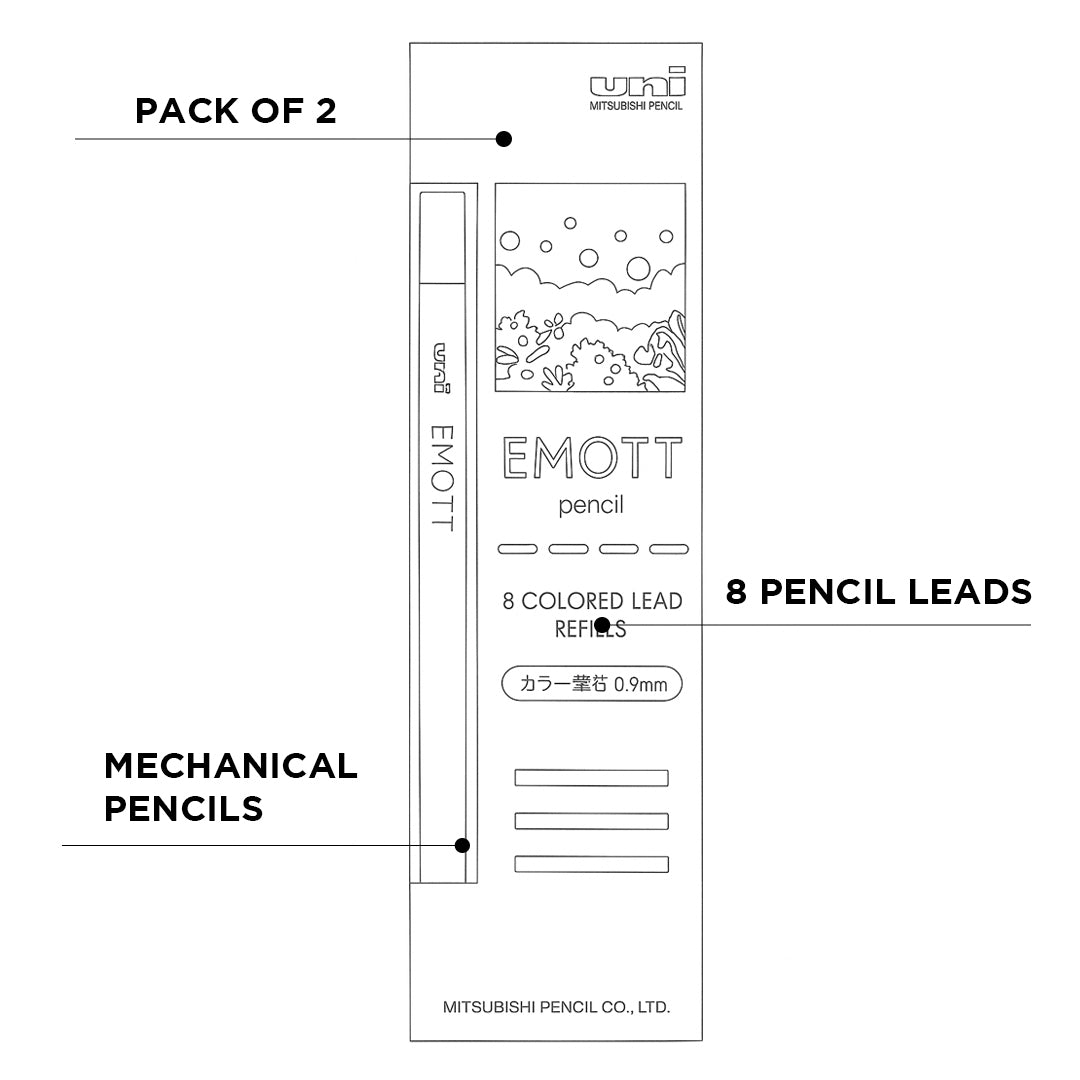 PACK OF 2

uni
MITSUBISHI PENCIL

uni
EMOTT

EMOTT
pencil

8 COLORED LEAD REFILLS

8 PENCIL LEADS

カラー芯 0.9mm

MECHANICAL PENCILS

MITSUBISHI PENCIL CO., LTD.