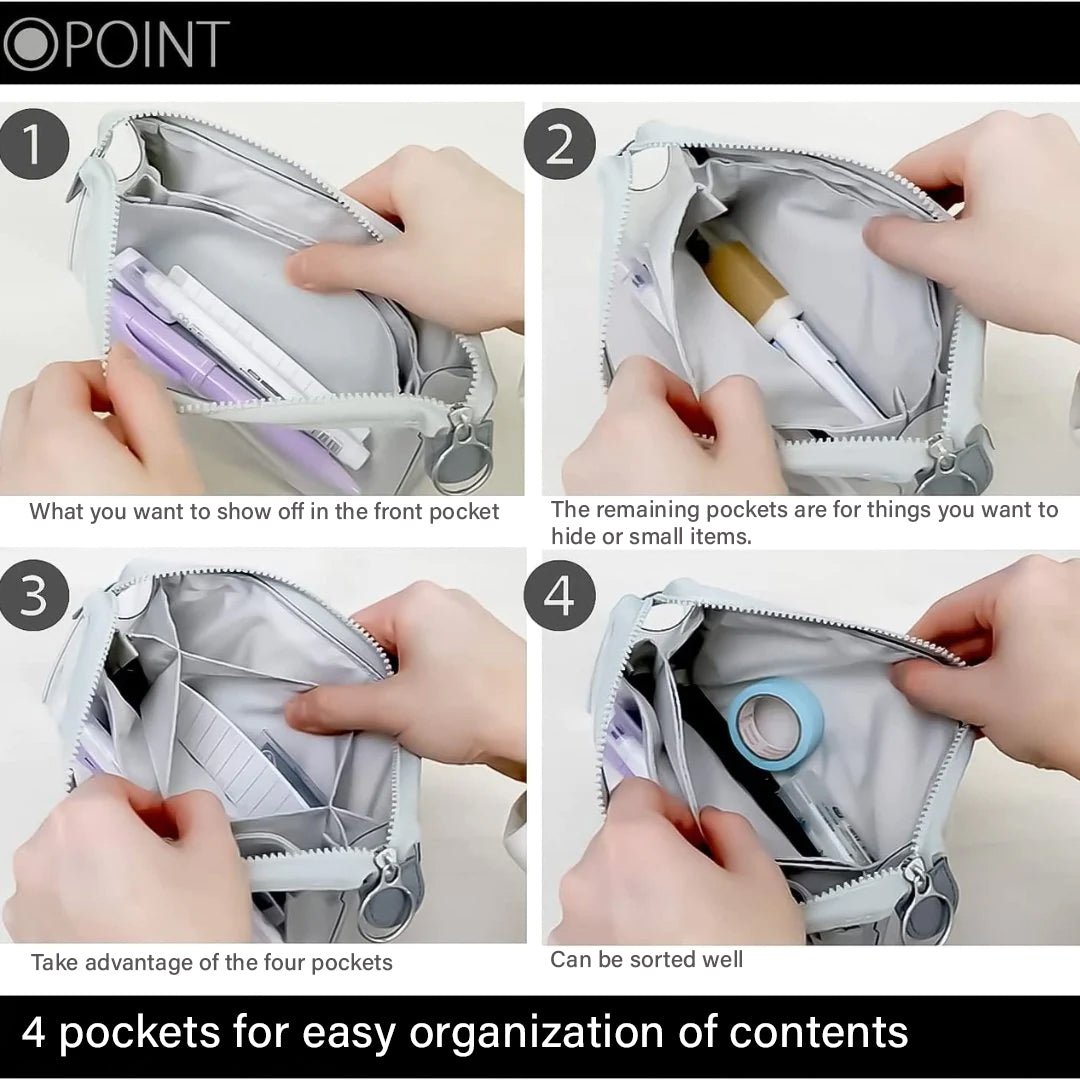 POINT

1

What you want to show off in the front pocket

2

The remaining pockets are for things you want to hide or small items.

3

Take advantage of the four pockets

4

Can be sorted well

4 pockets for easy organization of contents